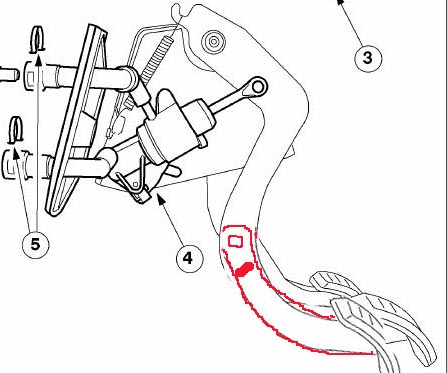 3

5

4