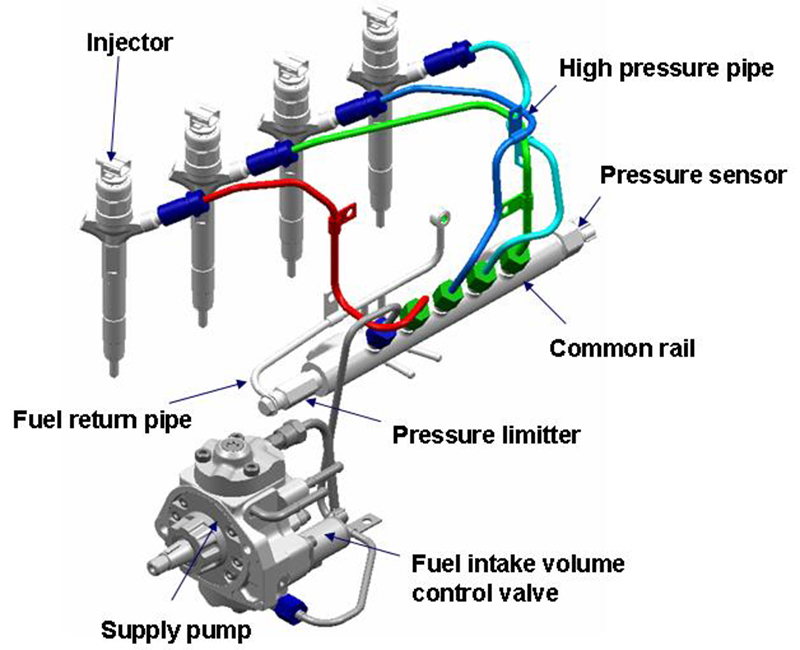 Injector

High pressure pipe

Pressure sensor

Common rail

Fuel return pipe

Pressure limitter

Fuel intake volume control valve

Supply pump