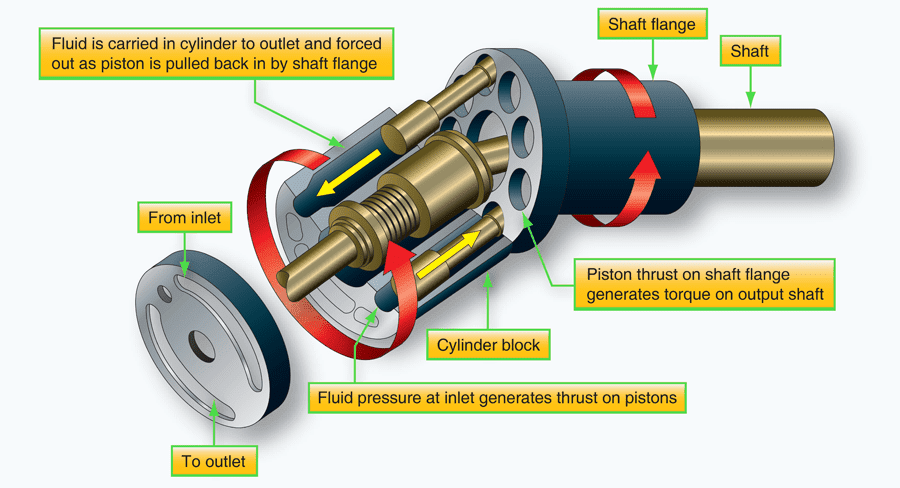 Fluid is carried in cylinder to outlet and forced out as piston is pulled back in by shaft flange

Shaft flange

Shaft

From inlet

Piston thrust on shaft flange generates torque on output shaft

Cylinder block

Fluid pressure at inlet generates thrust on pistons

To outlet