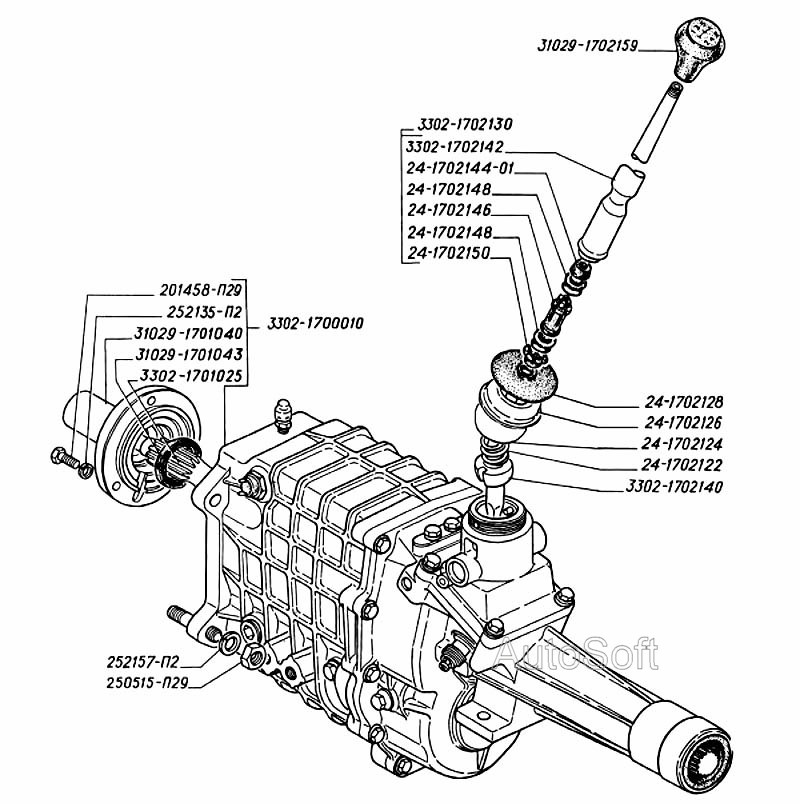 31029-1702159

3302-1702130
3302-1702142
24-1702144-01
24-1702148
24-1702146
24-1702148
24-1702150

201458-П29
252135-П2
31029-1701040
31029-1701043
3302-1701025
3302-1700010

24-1702128
24-1702126
24-1702124
24-1702122
3302-1702140

252157-П2
250515-П29

AutoSoft