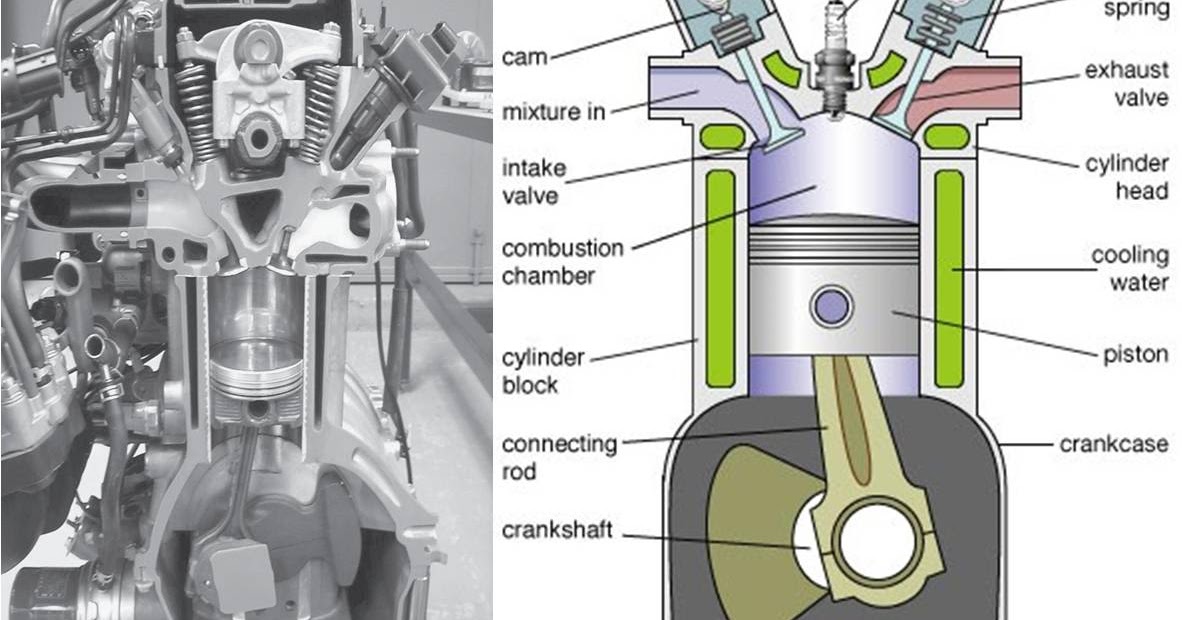 cam
mixture in
intake valve
combustion chamber
cylinder block
connecting rod
crankshaft
spring
exhaust valve
cylinder head
cooling water
piston
crankcase