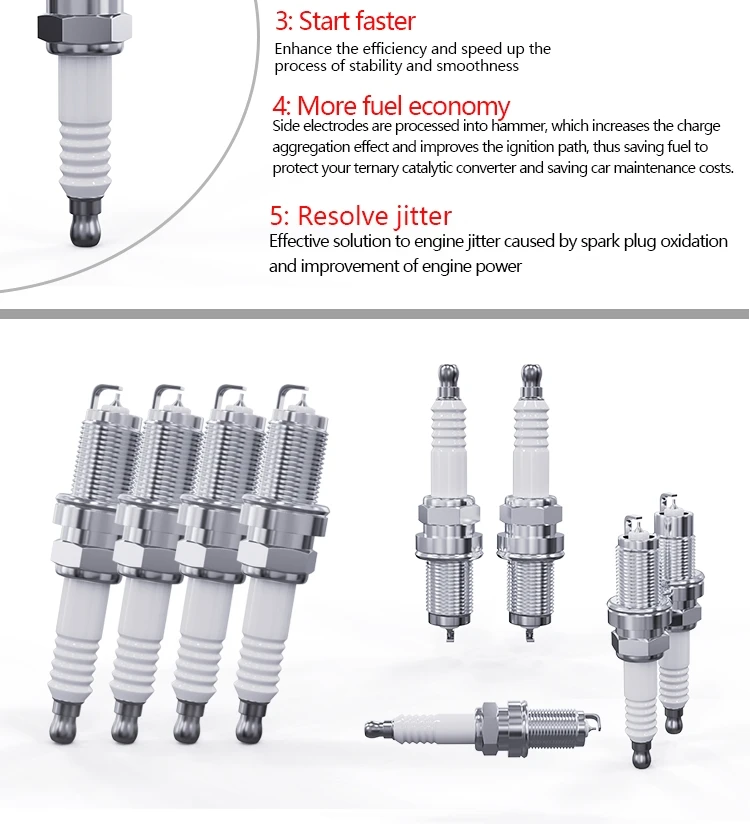 3: Start faster
Enhance the efficiency and speed up the process of stability and smoothness

4: More fuel economy
Side electrodes are processed into hammer, which increases the charge aggregation effect and improves the ignition path, thus saving fuel to protect your ternary catalytic converter and saving car maintenance costs.

5: Resolve jitter
Effective solution to engine jitter caused by spark plug oxidation and improvement of engine power