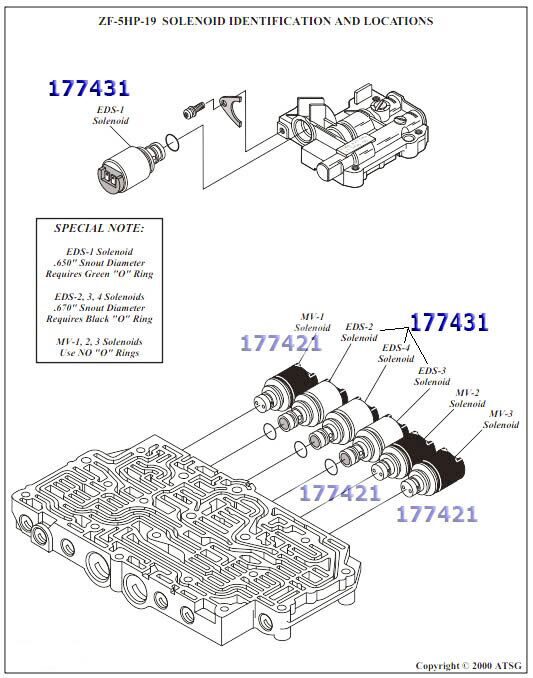 ZF-5HP-19 SOLENOID IDENTIFICATION AND LOCATIONS

177431

EDS-1 Solenoid

SPECIAL NOTE:

EDS-1 Solenoid .650" Snout Diameter Requires Green "O" Ring

EDS-2, 3, 4 Solenoids .670" Snout Diameter Requires Black "O" Ring

MV-1, 2, 3 Solenoids Use NO "O" Rings

MV-1 Solenoid

177421

EDS-2 Solenoid

177431

EDS-4 Solenoid

EDS-3 Solenoid

MV-2 Solenoid

MV-3 Solenoid

177421

177421

Copyright © 2000 ATSG