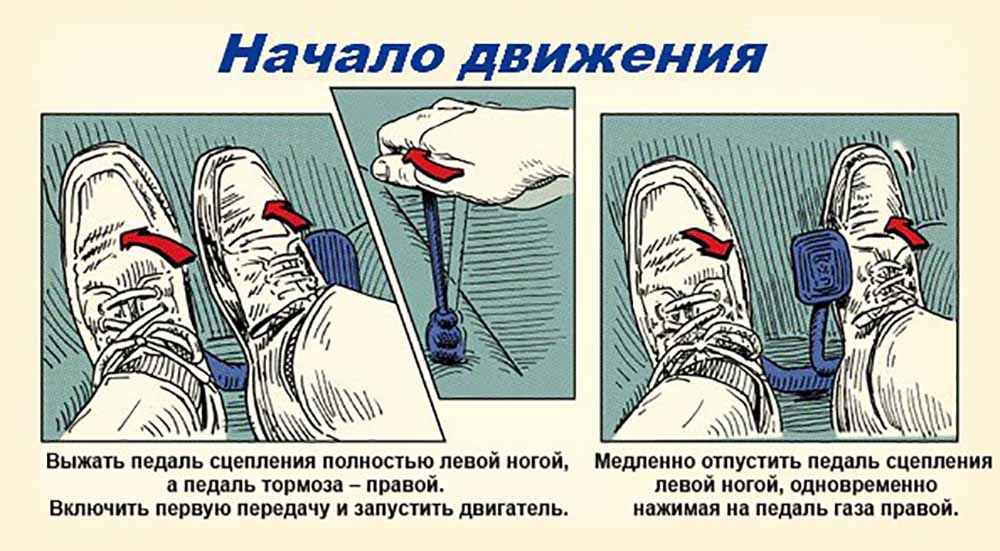 Начало движения

Выжать педаль сцепления полностью левой ногой, а педаль тормоза – правой. Включить первую передачу и запустить двигатель.

Медленно отпустить педаль сцепления левой ногой, одновременно нажимая на педаль газа правой.