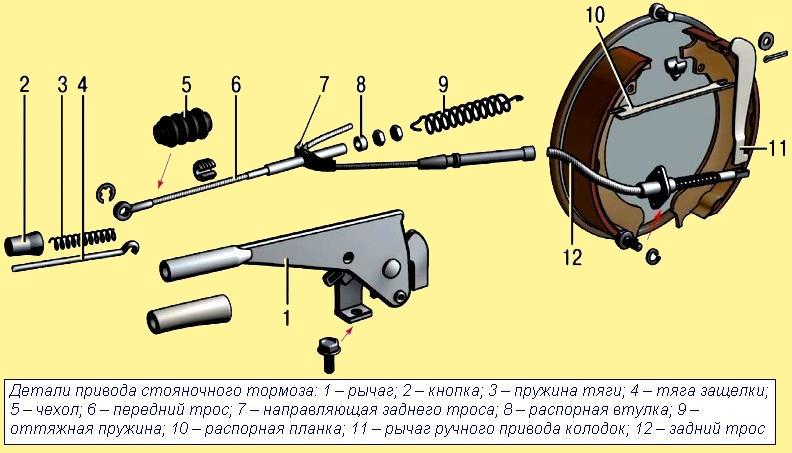 2 3 4 5 6 7 8 9 10 11 12 1

Детали привода стояночного тормоза: 1 – рычаг; 2 – кнопка; 3 – пружина тяги; 4 – тяга защелки; 5 – чехол; 6 – передний трос; 7 – направляющая заднего троса; 8 – распорная втулка; 9 – оттяжная пружина; 10 – распорная планка; 11 – рычаг ручного привода колодок; 12 – задний трос