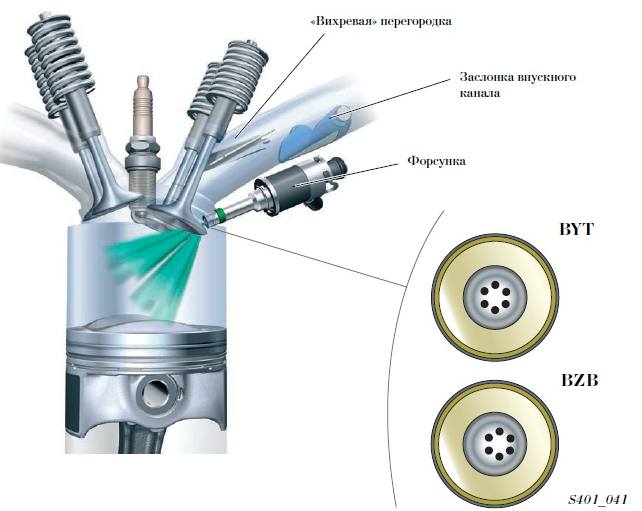 «Вихревая» перегородка

Заслонка впускного канала

Форсунка

BYT

BZB

S401_041