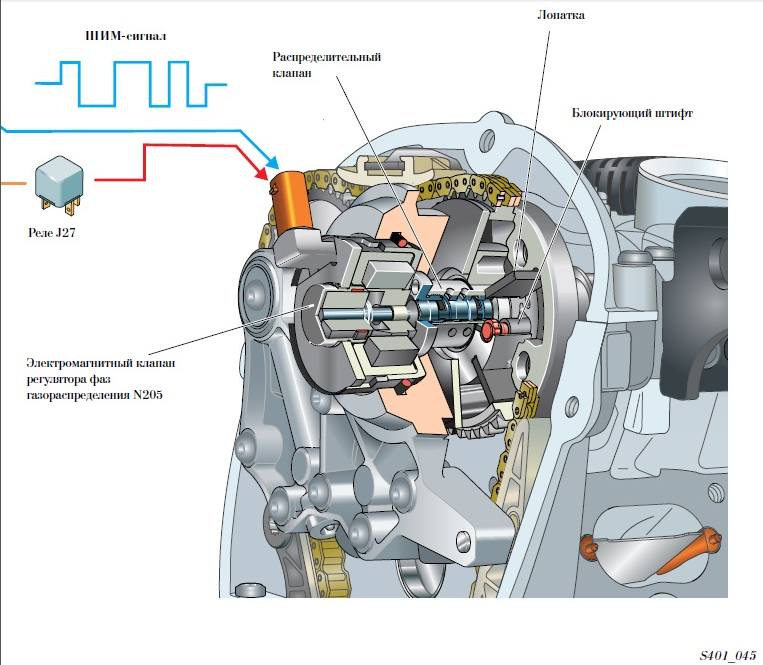 ШИМ-сигнал

Распределительный клапан

Лопатка

Блокирующий штифт

Реле J27

Электромагнитный клапан регулятора фаз газораспределения N205

S401_045