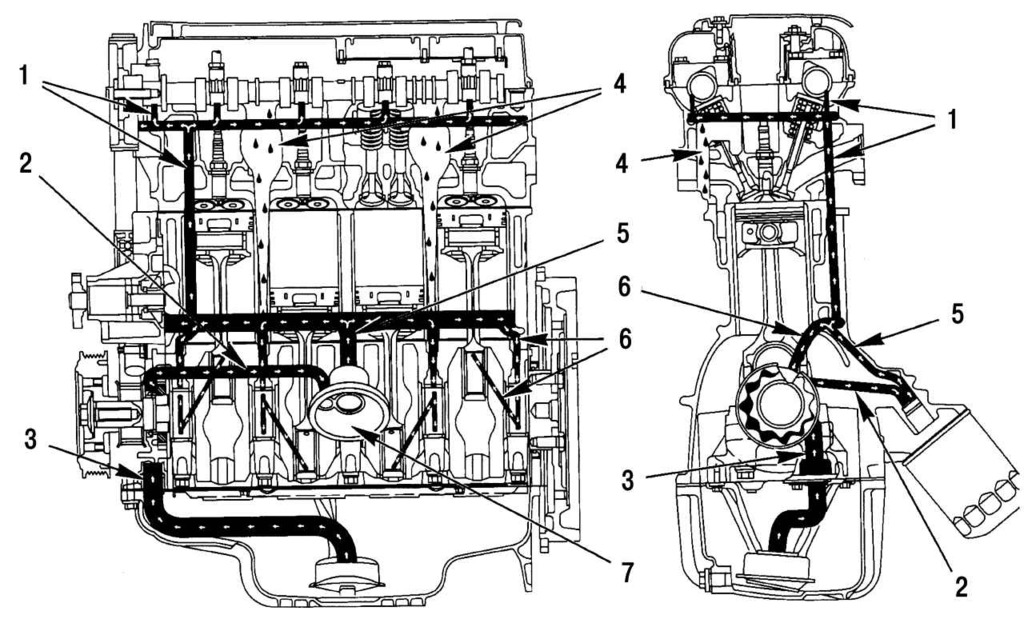 1
4
2
5
6
3
7
1
4
6
5
3
2