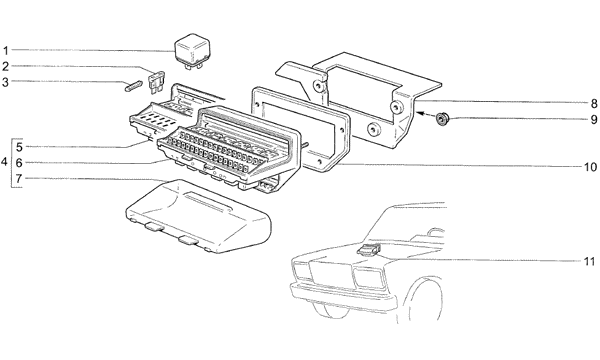 1
2
3
4
5
6
7
8
9
10
11