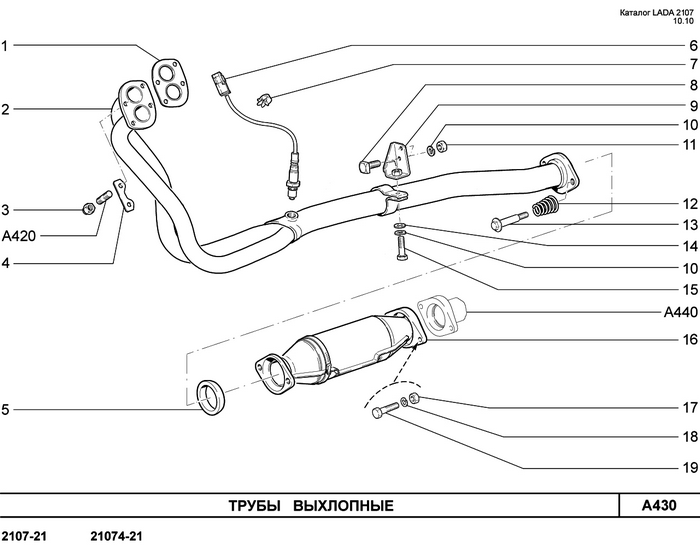 Каталог LADA 2107
10.10

1
2
3
A420
4
5
6
7
8
9
10
11
12
13
14
10
15
A440
16
17
18
19

ТРУБЫ ВЫХЛОПНЫЕ

A430

2107-21 21074-21