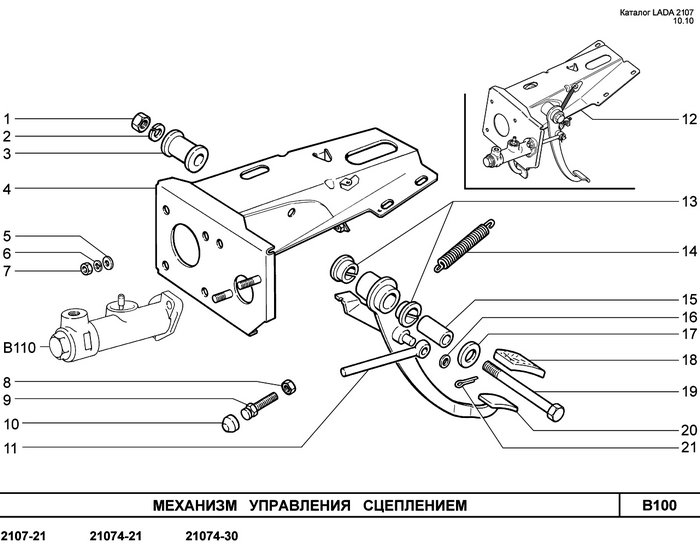 Каталог LADA 2107
10.10

1
2
3
4
5
6
7
B110
8
9
10
11

12
13
14
15
16
17
18
19
20
21

МЕХАНИЗМ УПРАВЛЕНИЯ СЦЕПЛЕНИЕМ

B100

2107-21 21074-21 21074-30