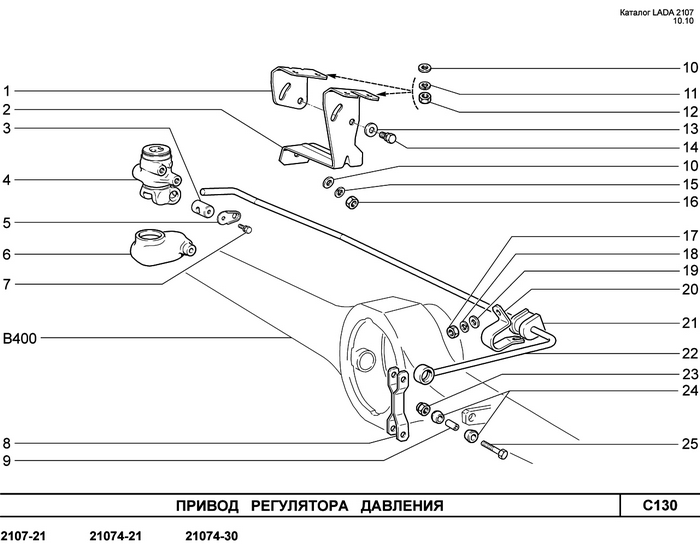 Каталог LADA 2107
10.10

1
2
3
4
5
6
7
B400
8
9

10
11
12
13
14
10
15
16
17
18
19
20
21
22
23
24
25

ПРИВОД РЕГУЛЯТОРА ДАВЛЕНИЯ

C130

2107-21 21074-21 21074-30