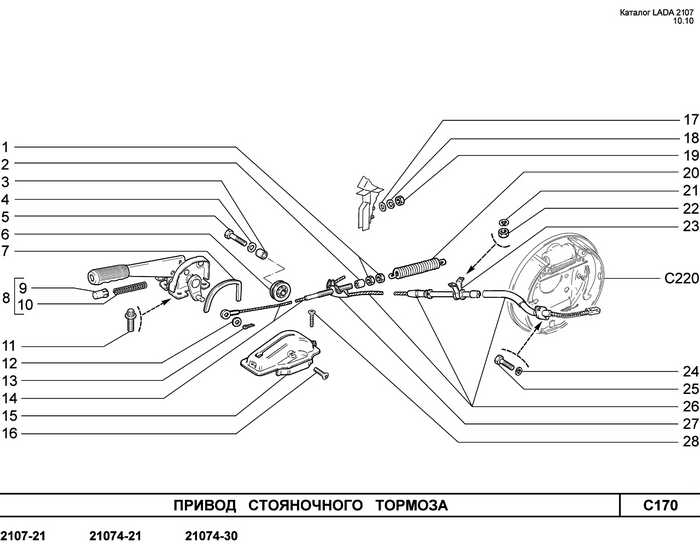 Каталог LADA 2107
10.10

1
2
3
4
5
6
7
8
9
10
11
12
13
14
15
16

17
18
19
20
21
22
23
C220
24
25
26
27
28

ПРИВОД СТОЯНОЧНОГО ТОРМОЗА

C170

2107-21 21074-21 21074-30