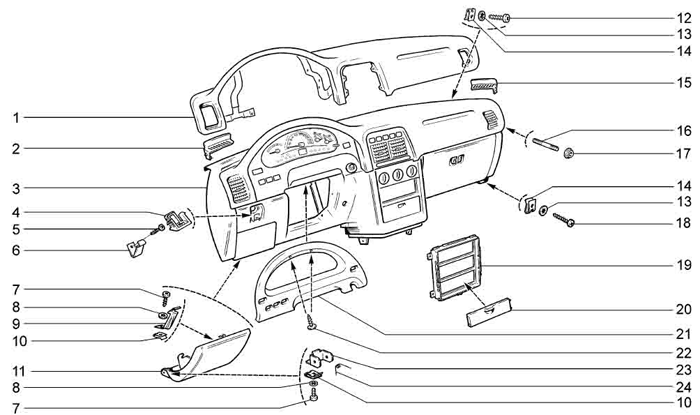 1
2
3
4
5
6
7
8
9
10
11
8
7
12
13
14
15
16
17
14
13
18
19
20
21
22
23
24
10