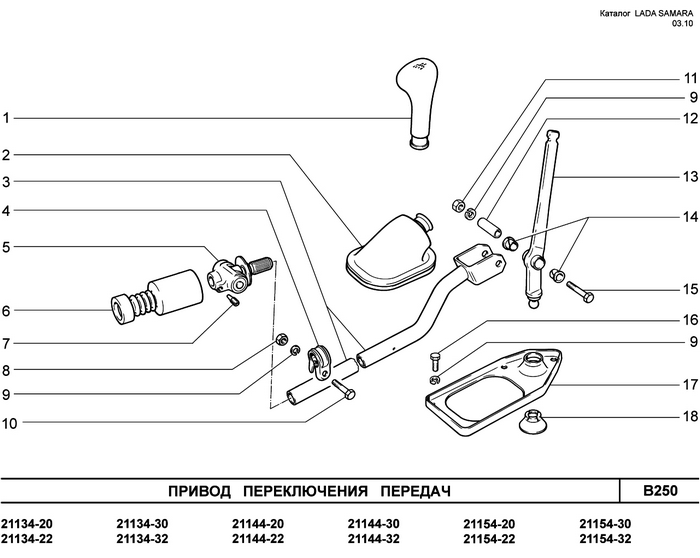 Каталог LADA SAMARA
03.10

1
2
3
4
5
6
7
8
9
10

11
9
12
13
14
15
16
9
17
18

ПРИВОД ПЕРЕКЛЮЧЕНИЯ ПЕРЕДАЧ

B250

21134-20
21134-22

21134-30
21134-32

21144-20
21144-22

21144-30
21144-32

21154-20
21154-22

21154-30
21154-32