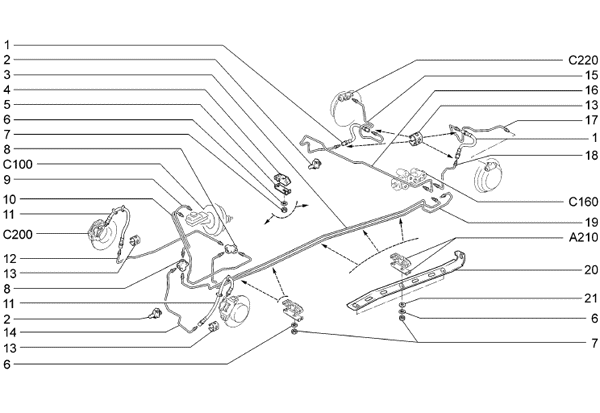 1
2
3
4
5
6
7
8
C100
9
10
11
C200
12
13
8
11
2
14
13
6

C220
15
16
13
17
1
18
C160
19
A210
20
21
6
7