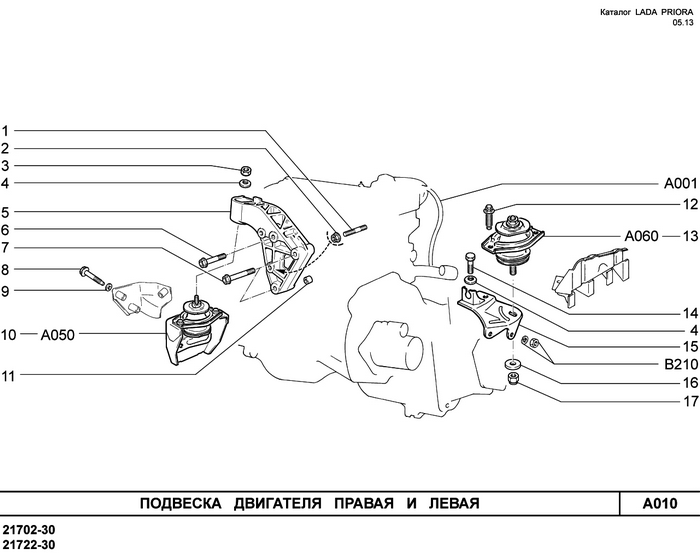 Каталог LADA PRIORA
05.13

1
2
3
4
5
6
7
8
9
10 A050
11

A001
12
A060 13
14
4
15
B210
16
17

ПОДВЕСКА ДВИГАТЕЛЯ ПРАВАЯ И ЛЕВАЯ

A010

21702-30
21722-30