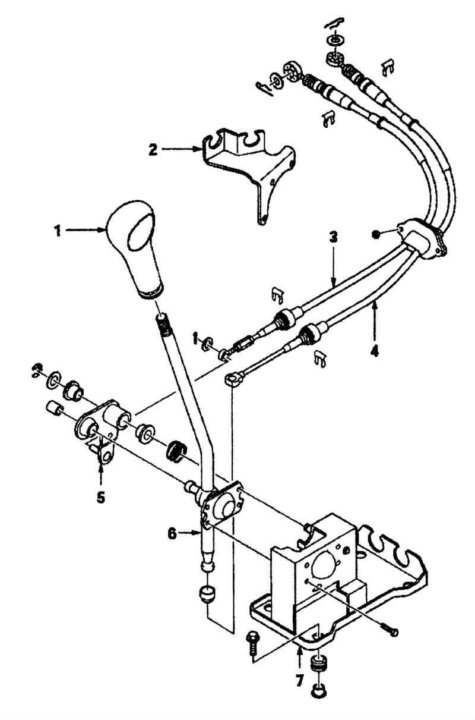 2
1
3
4
5
6
7