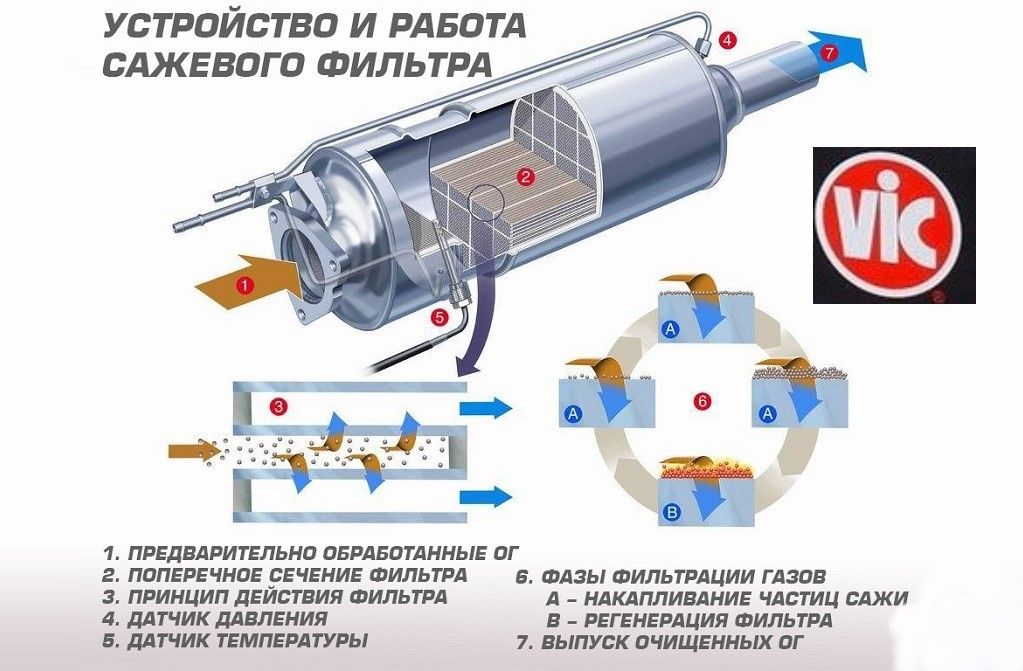 УСТРОЙСТВО И РАБОТА САЖЕВОГО ФИЛЬТРА

4

7

2

VIC

1

5

3

A

A

6

A

B

1. ПРЕДВАРИТЕЛЬНО ОБРАБОТАННЫЕ ОГ
2. ПОПЕРЕЧНОЕ СЕЧЕНИЕ ФИЛЬТРА
3. ПРИНЦИП ДЕЙСТВИЯ ФИЛЬТРА
4. ДАТЧИК ДАВЛЕНИЯ
5. ДАТЧИК ТЕМПЕРАТУРЫ

6. ФАЗЫ ФИЛЬТРАЦИИ ГАЗОВ
А – НАКАПЛИВАНИЕ ЧАСТИЦ САЖИ
В – РЕГЕНЕРАЦИЯ ФИЛЬТРА
7. ВЫПУСК ОЧИЩЕННЫХ ОГ