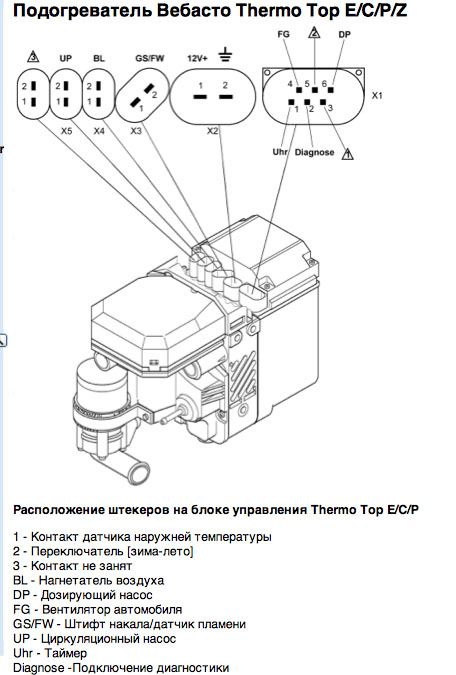 Подогреватель Вебасто Thermo Top E/C/P/Z

3 UP BL GS/FW 12V+

2 1 2 1 2 1 2 1 1 2

X5 X4 X3 X2

FG 2 DP

4 5 6

1 2 3

X1

Uhr Diagnose 1

Расположение штекеров на блоке управления Thermo Top E/C/P

1 - Контакт датчика наружней температуры
2 - Переключатель [зима-лето]
3 - Контакт не занят
BL - Нагнетатель воздуха
DP - Дозирующий насос
FG - Вентилятор автомобиля
GS/FW - Штифт накала/датчик пламени
UP - Циркуляционный насос
Uhr - Таймер
Diagnose -Подключение диагностики