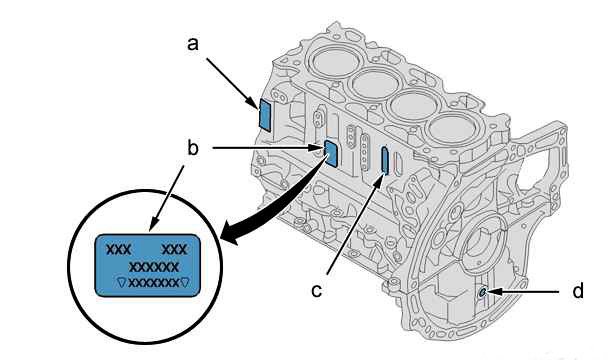 a
b
XXX XXX
XXXXXX
▽XXXXXXX▽
c
d