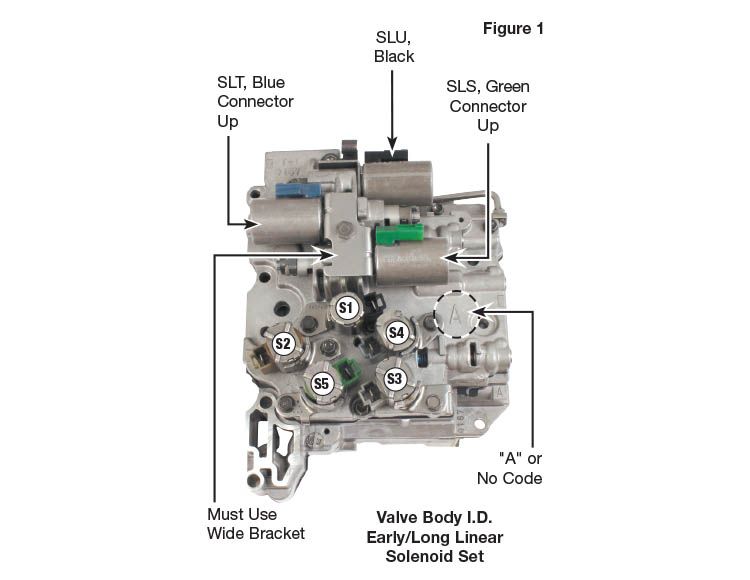 Figure 1

SLU, Black

SLT, Blue Connector Up

SLS, Green Connector Up

S1

S2

S4

S5

S3

A

"A" or No Code

Must Use Wide Bracket

Valve Body I.D. Early/Long Linear Solenoid Set