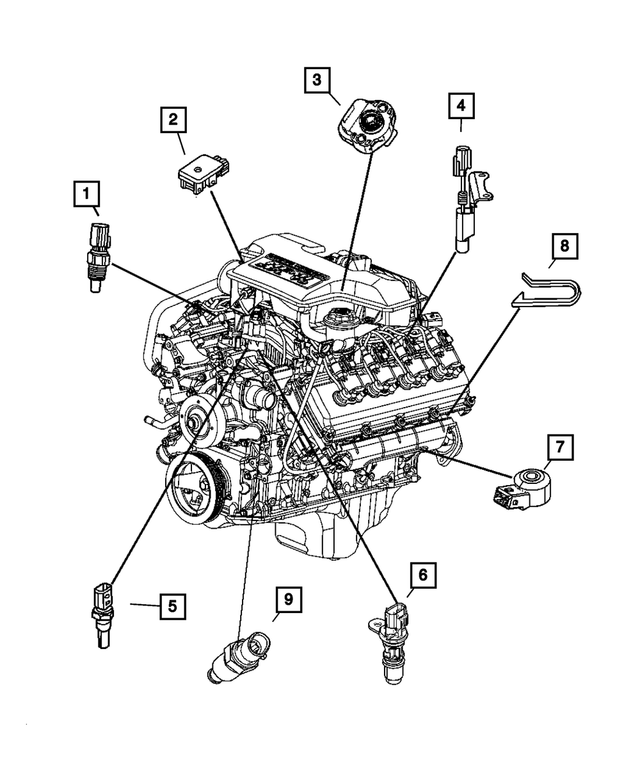 3
2
4
1
8
7
5
9
6