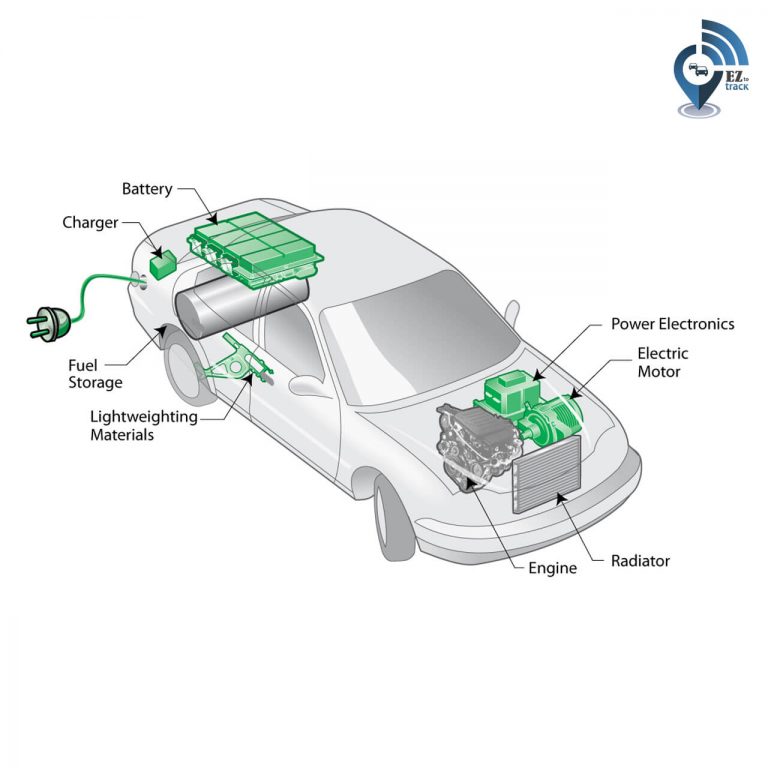 EZ to track

Battery

Charger

Fuel Storage

Lightweighting Materials

Power Electronics

Electric Motor

Engine

Radiator