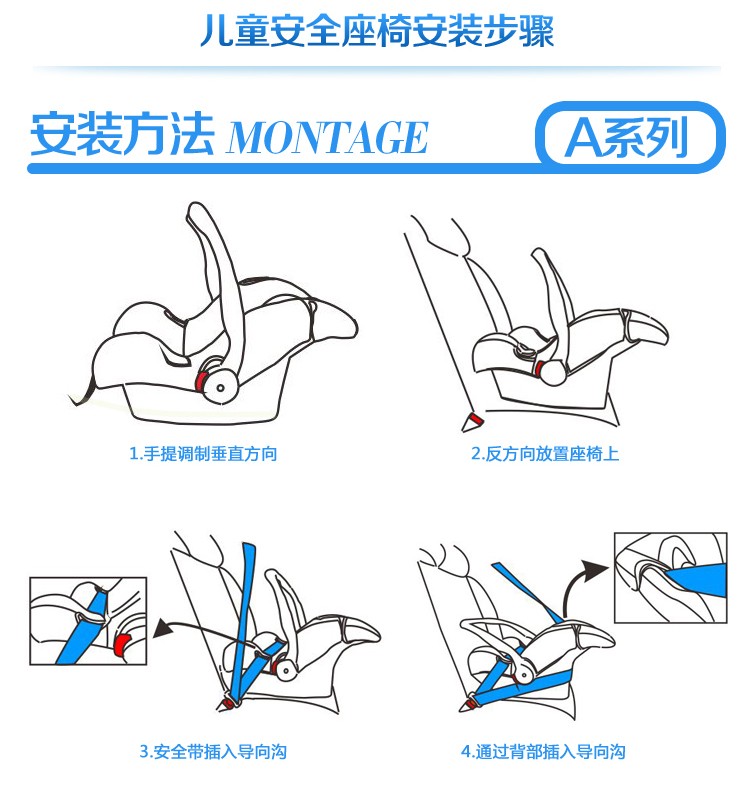 儿童安全座椅安装步骤

安装方法 MONTAGE

A系列

1.手提调制垂直方向

2.反方向放置座椅上

3.安全带插入导向沟

4.通过背部插入导向沟