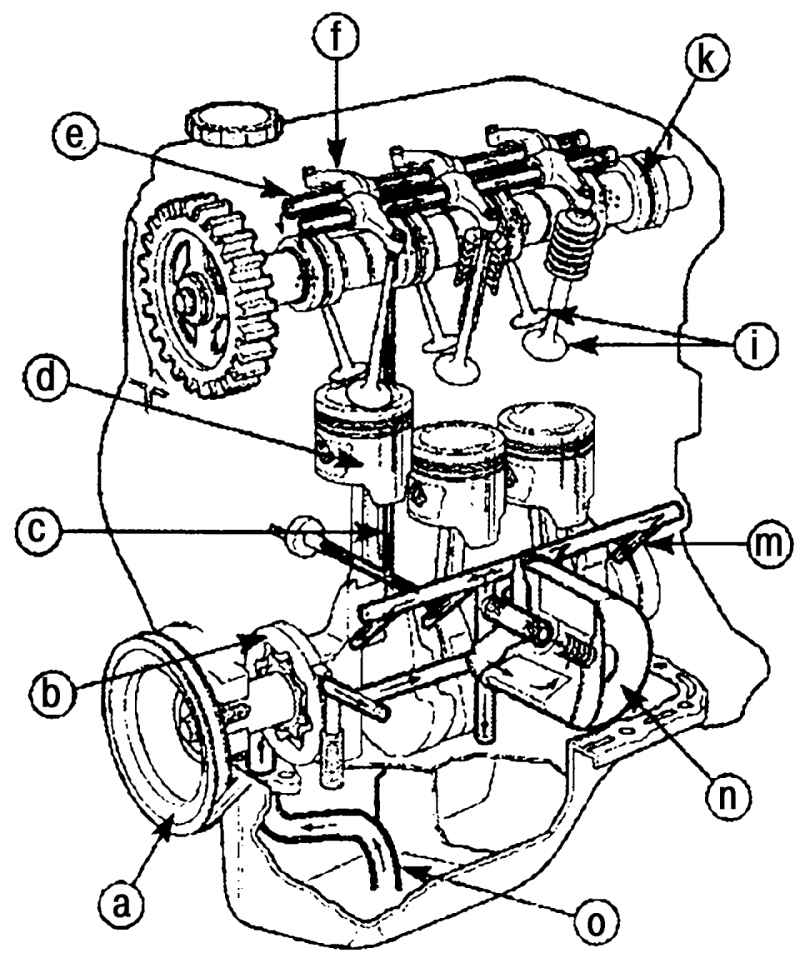 f
k
e
i
d
c
m
b
n
a
o