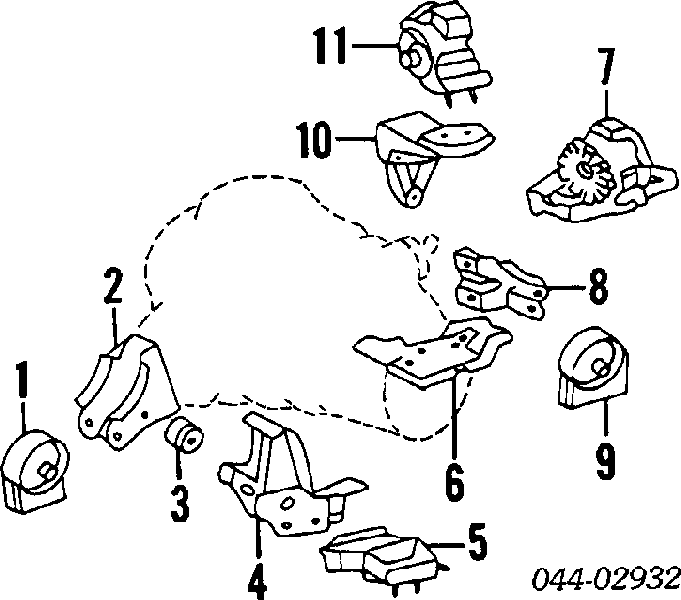 11
7
10
2
8
1
9
3
6
4
5
044-02932