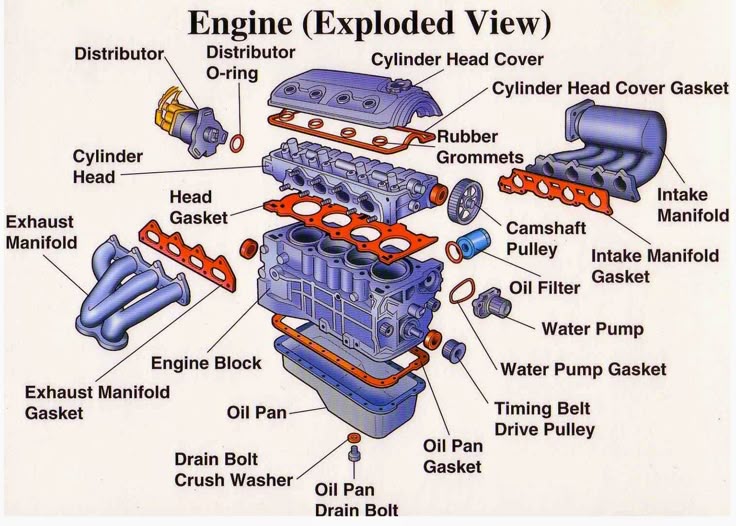 Engine (Exploded View)

Distributor

Distributor O-ring

Cylinder Head Cover

Cylinder Head Cover Gasket

Rubber Grommets

Cylinder Head

Head Gasket

Exhaust Manifold

Intake Manifold

Camshaft Pulley

Intake Manifold Gasket

Oil Filter

Water Pump

Water Pump Gasket

Engine Block

Exhaust Manifold Gasket

Oil Pan

Timing Belt Drive Pulley

Oil Pan Gasket

Drain Bolt Crush Washer

Oil Pan Drain Bolt