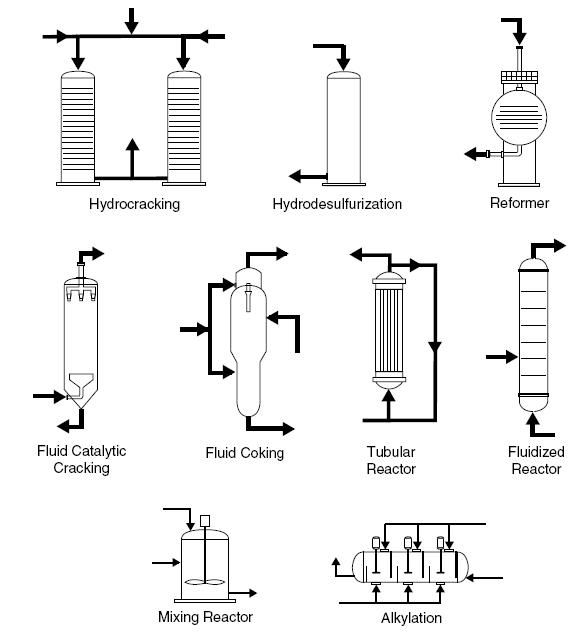 Hydrocracking

Hydrodesulfurization

Reformer

Fluid Catalytic Cracking

Fluid Coking

Tubular Reactor

Fluidized Reactor

Mixing Reactor

Alkylation