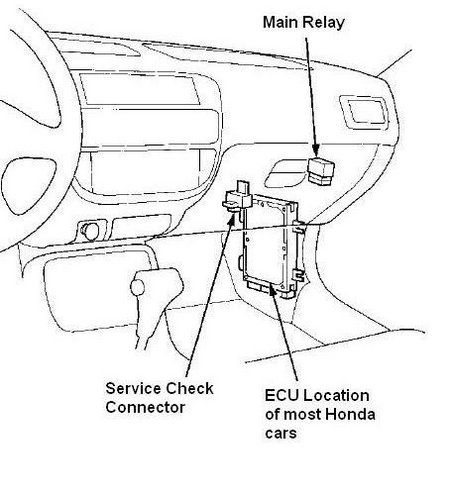 Main Relay

Service Check Connector

ECU Location of most Honda cars