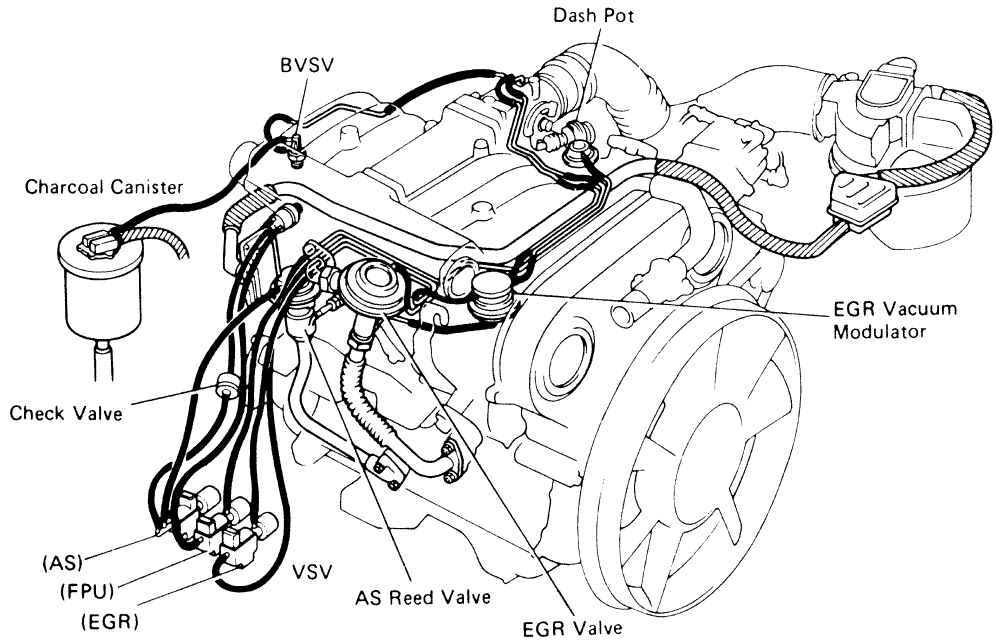 Dash Pot

BVSV

Charcoal Canister

EGR Vacuum Modulator

Check Valve

(AS)

(FPU)

(EGR)

VSV

AS Reed Valve

EGR Valve