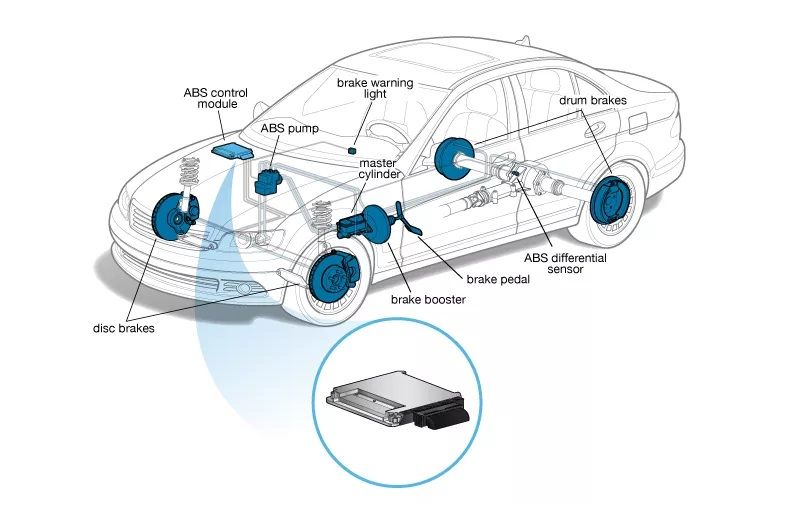 ABS control module

brake warning light

ABS pump

master cylinder

drum brakes

ABS differential sensor

brake pedal

brake booster

disc brakes