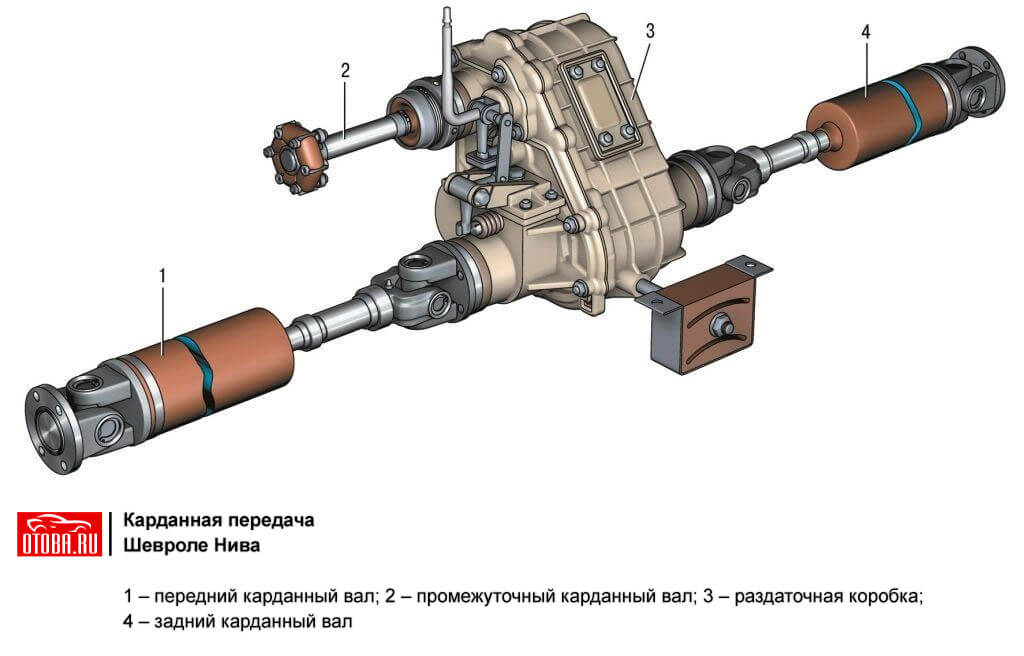 2

3

4

1

OTOBA.RU

Карданная передача
Шевроле Нива

1 – передний карданный вал; 2 – промежуточный карданный вал; 3 – раздаточная коробка;
4 – задний карданный вал