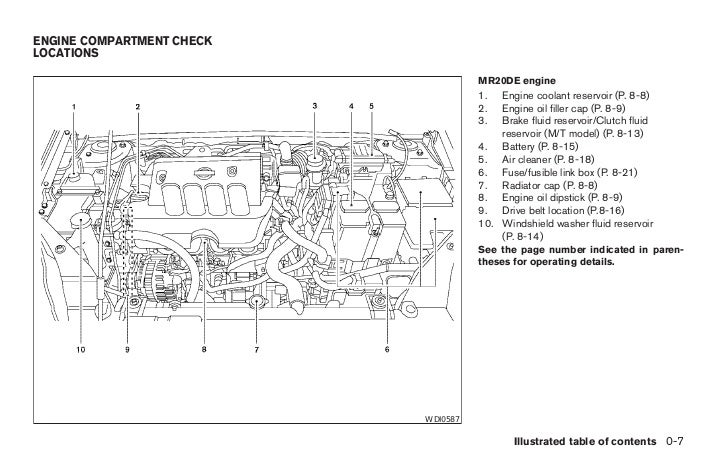 ENGINE COMPARTMENT CHECK LOCATIONS

1
2
3
4
5

10
9
8
7
6

WDI0587

MR20DE engine
1. Engine coolant reservoir (P. 8-8)
2. Engine oil filler cap (P. 8-9)
3. Brake fluid reservoir/Clutch fluid reservoir (M/T model) (P. 8-13)
4. Battery (P. 8-15)
5. Air cleaner (P. 8-18)
6. Fuse/fusible link box (P. 8-21)
7. Radiator cap (P. 8-8)
8. Engine oil dipstick (P. 8-9)
9. Drive belt location (P.8-16)
10. Windshield washer fluid reservoir (P. 8-14)

See the page number indicated in parentheses for operating details.

Illustrated table of contents 0-7