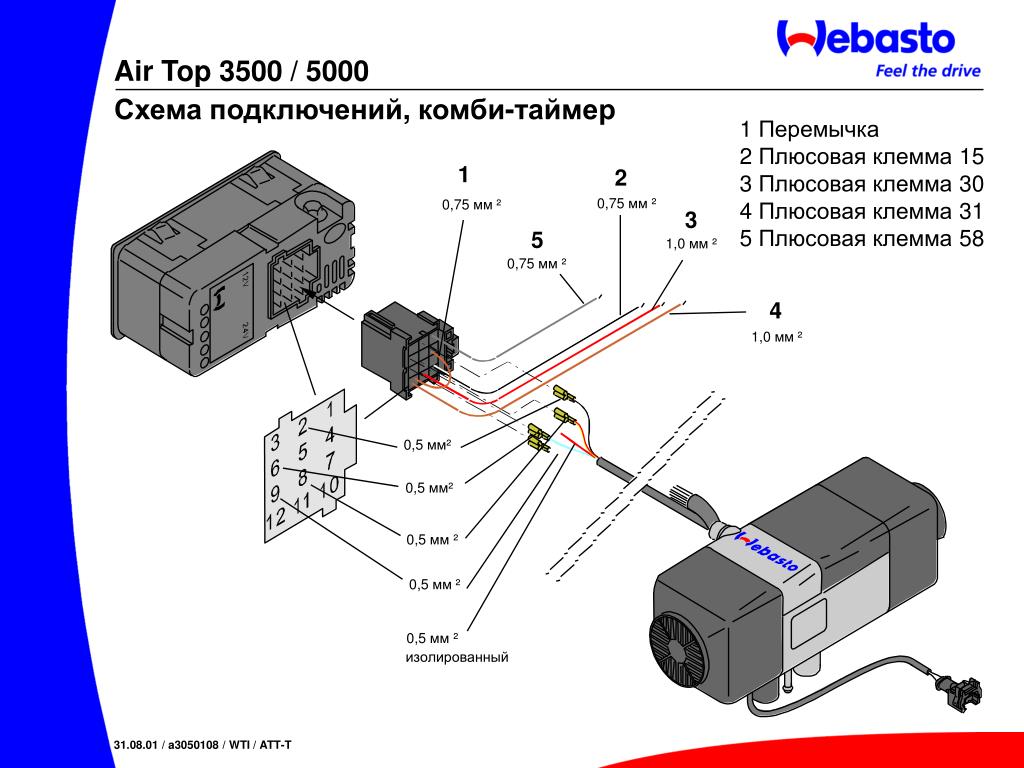 Webasto
Feel the drive

Air Top 3500 / 5000
Схема подключений, комби-таймер

1 Перемычка
2 Плюсовая клемма 15
3 Плюсовая клемма 30
4 Плюсовая клемма 31
5 Плюсовая клемма 58

1
0,75 мм ²

2
0,75 мм ²

3
1,0 мм ²

5
0,75 мм ²

4
1,0 мм ²

12V
24V

1
2
3
4
5
6
7
8
9
10
11
12

0,5 мм²
0,5 мм²
0,5 мм ²
0,5 мм ²
0,5 мм ²
изолированный

Webasto

31.08.01 / a3050108 / WTI / ATT-T