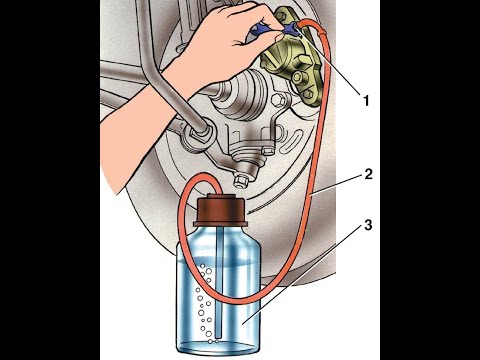 1
2
3