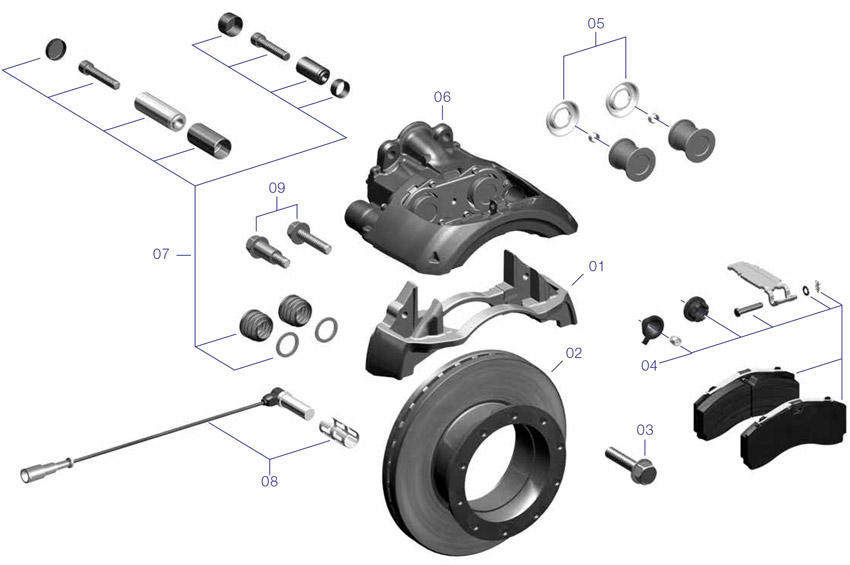 05
06
09
07
01
02
04
03
08