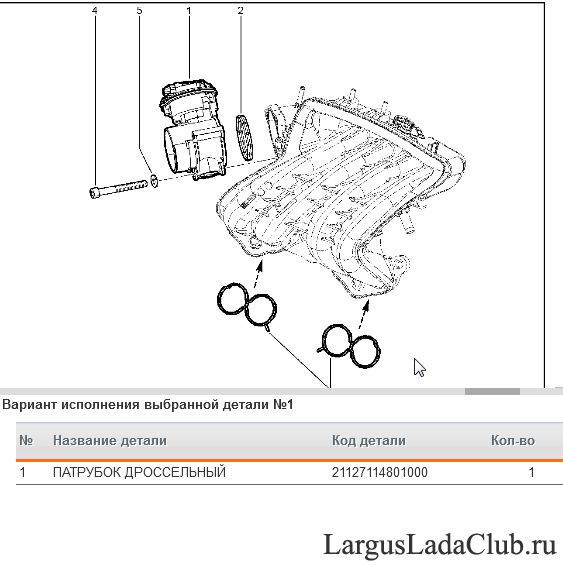 4 5 1 2

Вариант исполнения выбранной детали №1

| № | Название детали | Код детали | Кол-во |
|---|---|---|---|
| 1 | ПАТРУБОК ДРОССЕЛЬНЫЙ | 21127114801000 | 1 |

LargusLadaClub.ru