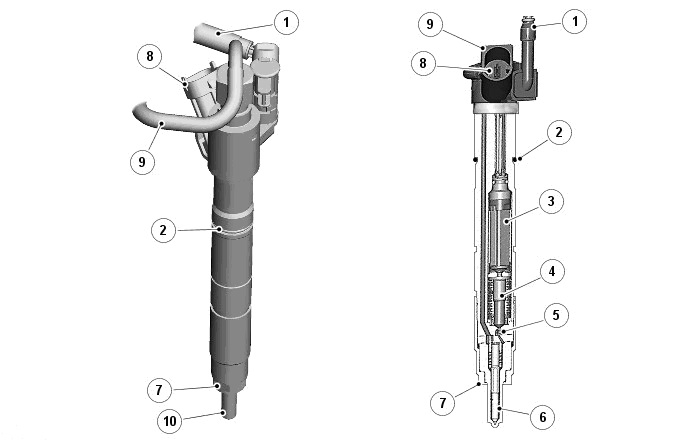 1
8
9
2
7
10
9
1
8
2
3
4
5
7
6