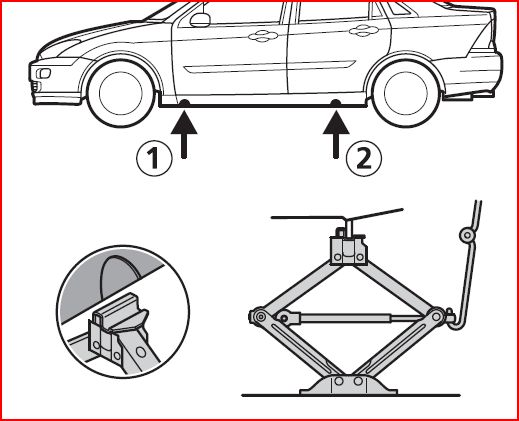 1
2