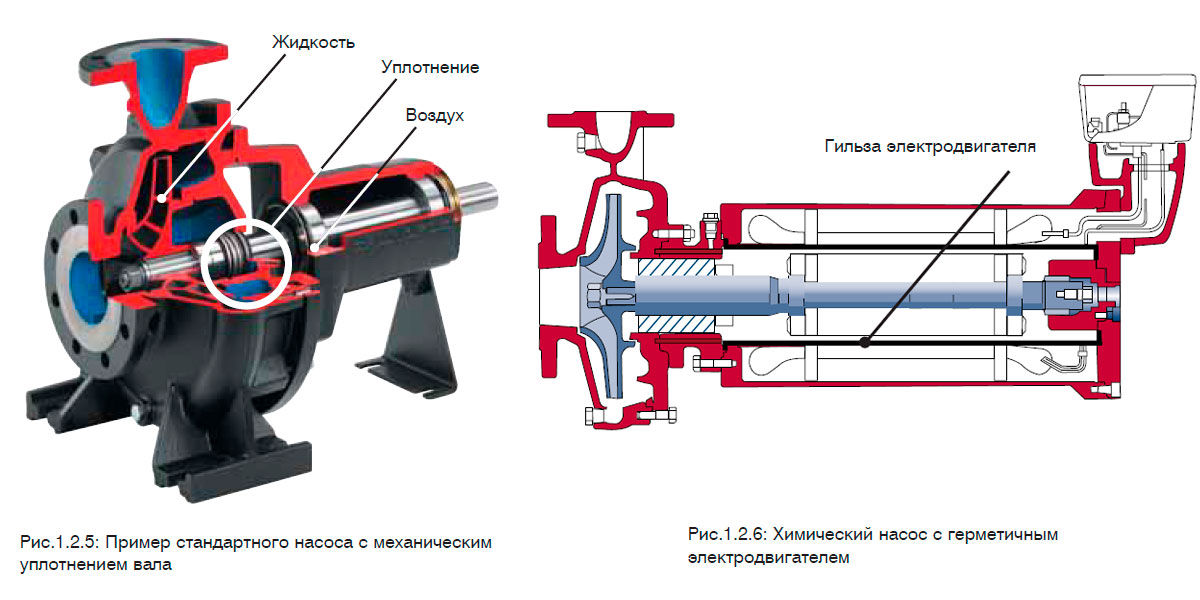 Жидкость

Уплотнение

Воздух

Рис.1.2.5: Пример стандартного насоса с механическим уплотнением вала

Гильза электродвигателя

Рис.1.2.6: Химический насос с герметичным электродвигателем