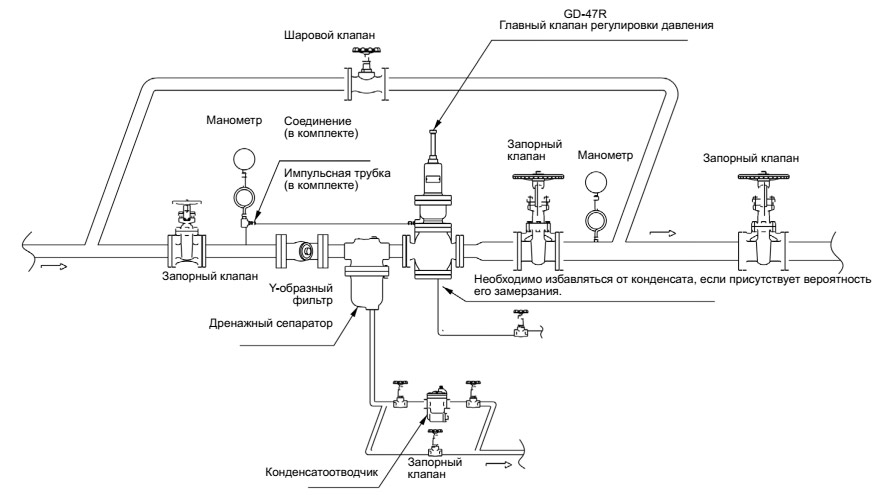 GD-47R
Главный клапан регулировки давления

Шаровой клапан

Манометр

Соединение (в комплекте)

Импульсная трубка (в комплекте)

Запорный клапан

Манометр

Запорный клапан

Запорный клапан

Y-образный фильтр

Необходимо избавляться от конденсата, если присутствует вероятность его замерзания.

Дренажный сепаратор

Конденсатоотводчик

Запорный клапан