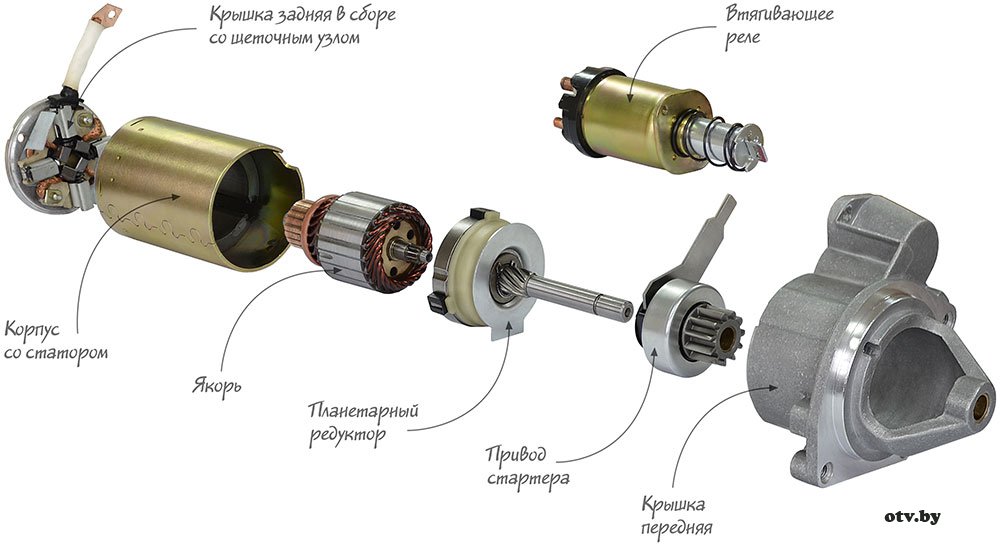 Крышка задняя в сборе со щеточным узлом

Втягивающее реле

Корпус со статором

Якорь

Планетарный редуктор

Привод стартера

Крышка передняя

otv.by