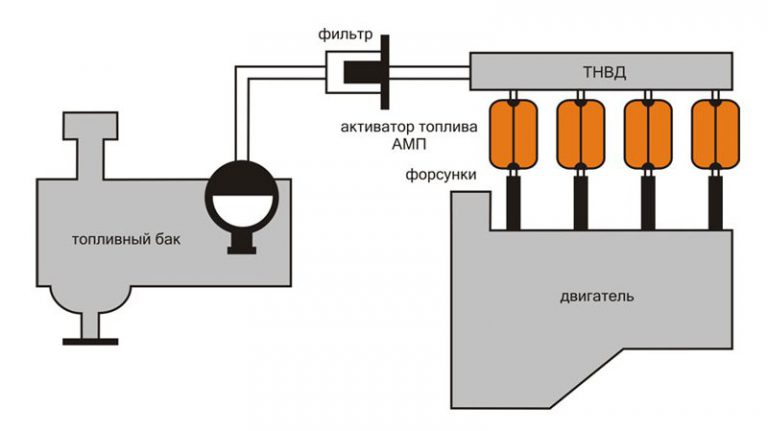 фильтр

ТНВД

активатор топлива АМП

форсунки

топливный бак

двигатель