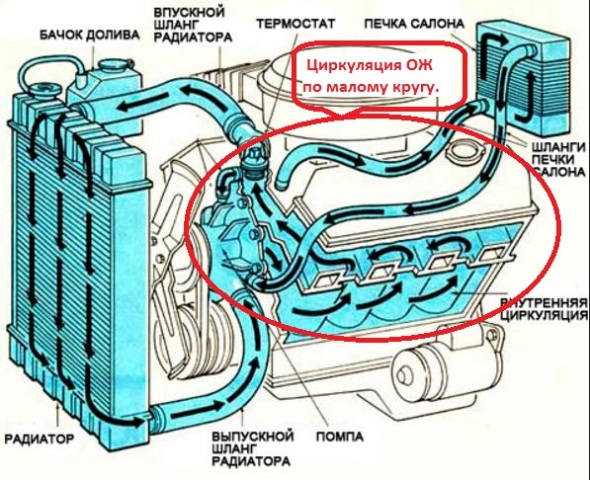 БАЧОК ДОЛИВА

ВПУСКНОЙ ШЛАНГ РАДИАТОРА

ТЕРМОСТАТ

ПЕЧКА САЛОНА

Циркуляция ОЖ по малому кругу.

ШЛАНГИ ПЕЧКИ САЛОНА

ВНУТРЕННЯЯ ЦИРКУЛЯЦИЯ

РАДИАТОР

ВЫПУСКНОЙ ШЛАНГ РАДИАТОРА

ПОМПА