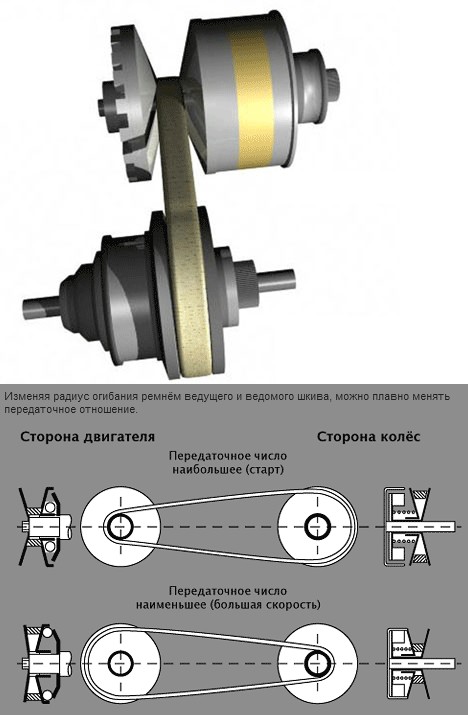 Изменяя радиус огибания ремнём ведущего и ведомого шкива, можно плавно менять передаточное отношение.

Сторона двигателя

Сторона колёс

Передаточное число наибольшее (старт)

Передаточное число наименьшее (большая скорость)